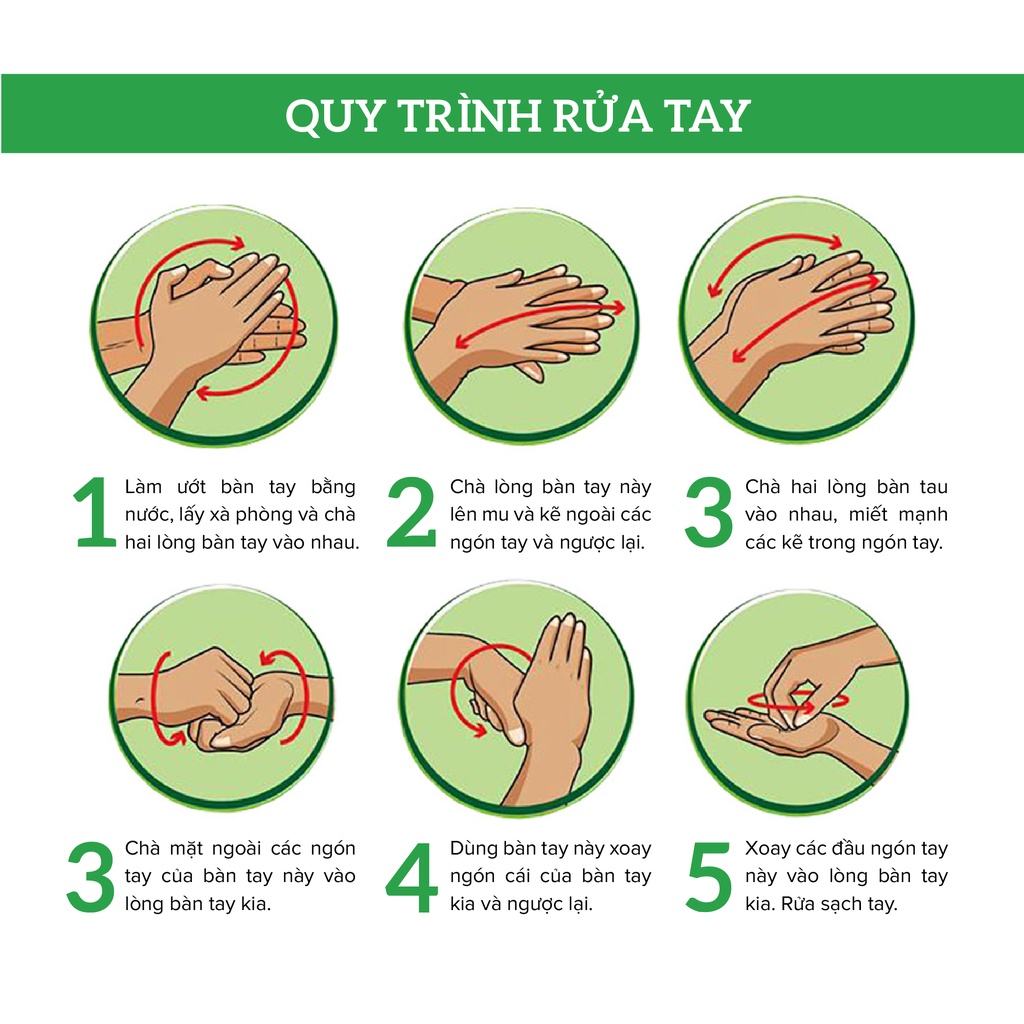 QUY TRÌNH RỬA TAY

1 Làm ướt bàn tay bằng nước, lấy xà phòng và chà hai lòng bàn tay vào nhau.

2 Chà lòng bàn tay này lên mu và kẽ ngoài các ngón tay và ngược lại.

3 Chà hai lòng bàn tau vào nhau, miết mạnh các kẽ trong ngón tay.

3 Chà mặt ngoài các ngón tay của bàn tay này vào lòng bàn tay kia.

4 Dùng bàn tay này xoay ngón cái của bàn tay kia và ngược lại.

5 Xoay các đầu ngón tay này vào lòng bàn tay kia. Rửa sạch tay.