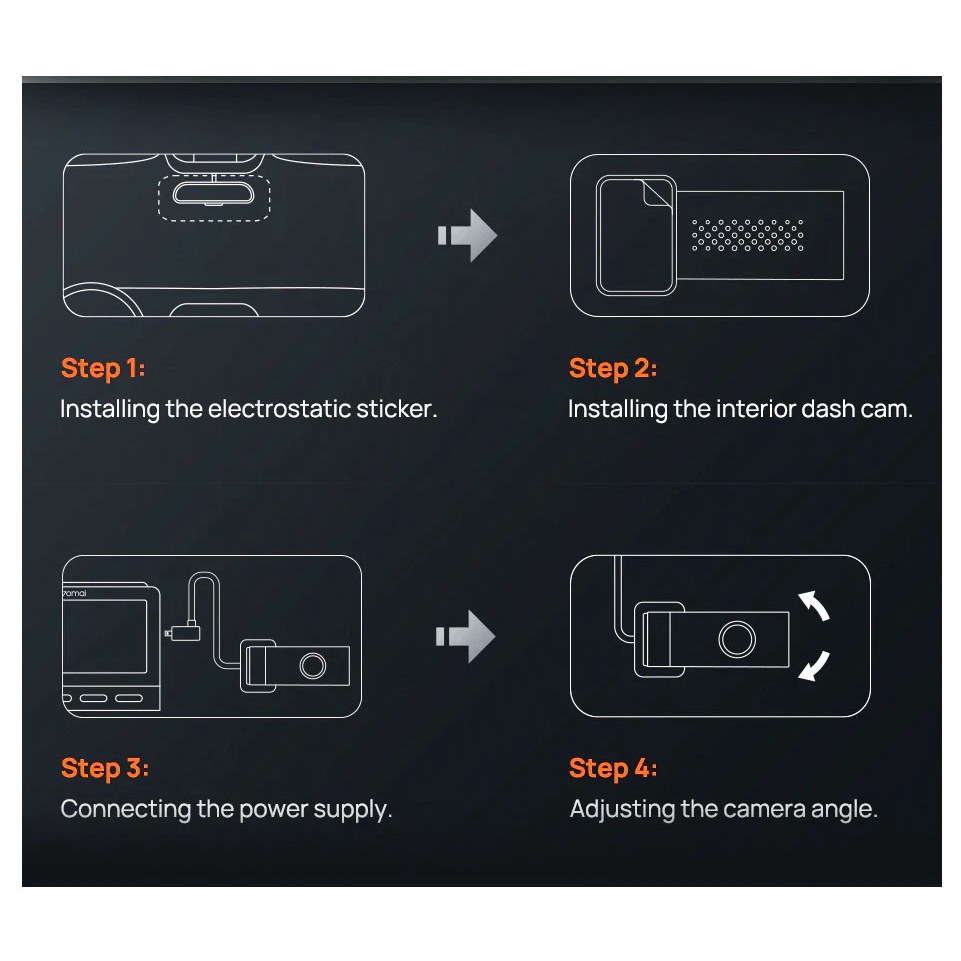 Step 1:
Installing the electrostatic sticker.

Step 2:
Installing the interior dash cam.

70mai

Step 3:
Connecting the power supply.

Step 4:
Adjusting the camera angle.