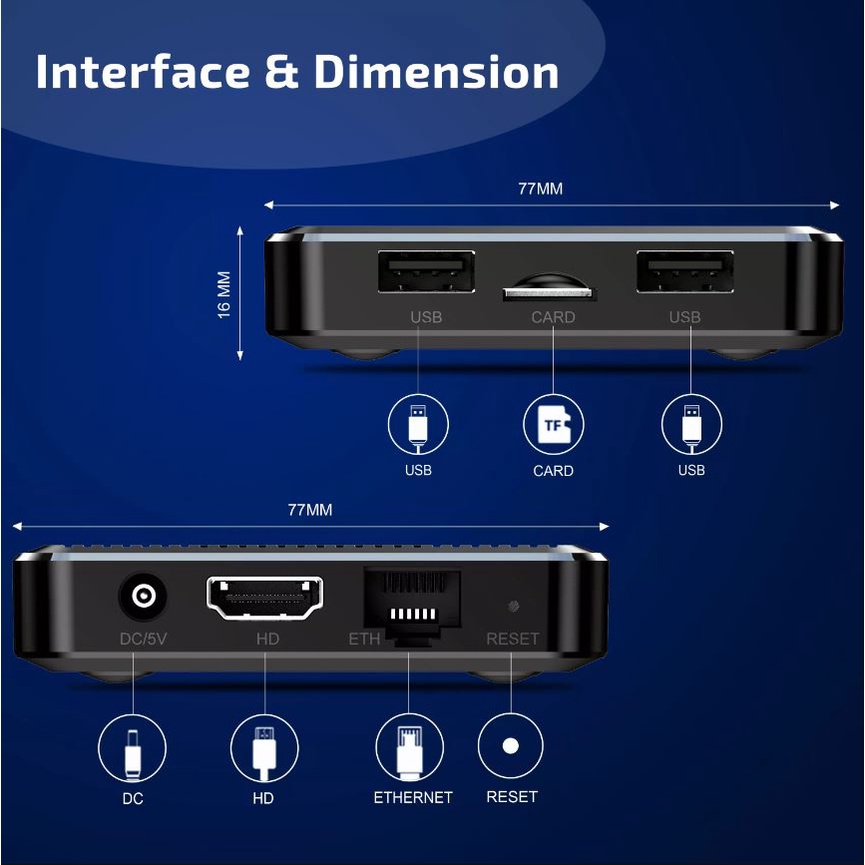 Interface & Dimension

77MM

16 MM

USB

CARD

USB

TF

USB

CARD

USB

77MM

DC/5V

HD

ETH

RESET

DC

HD

ETHERNET

RESET