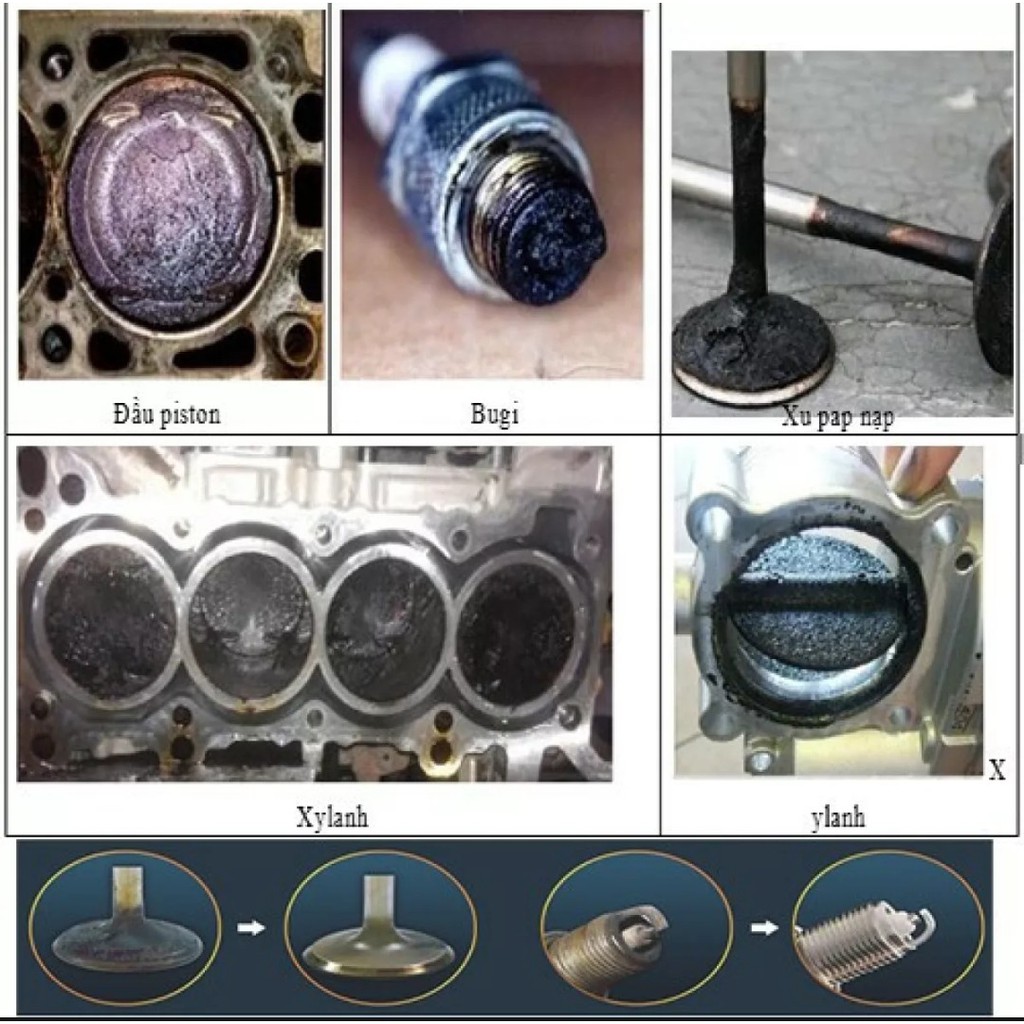 Đầu piston

Bugi

Xu pap nạp

Xylanh

X

ylanh