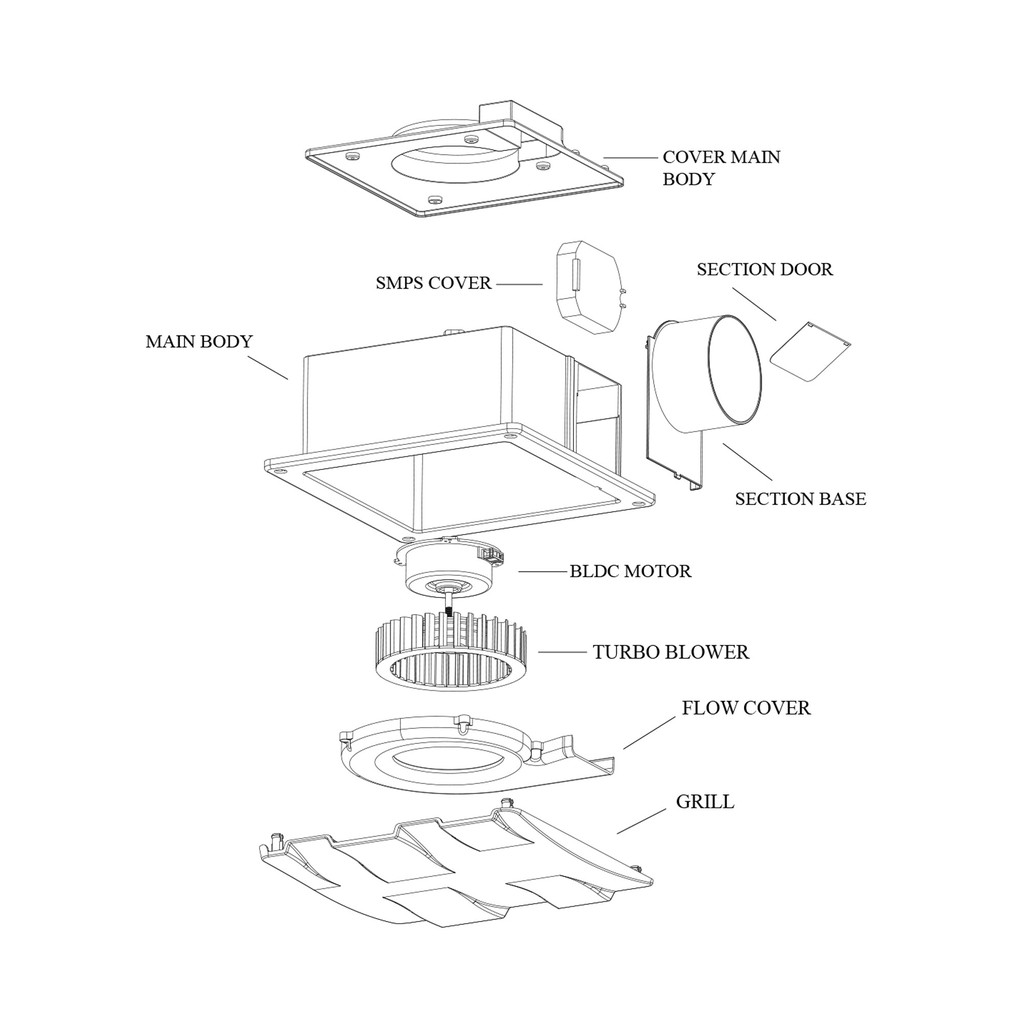 COVER MAIN BODY

SMPS COVER

SECTION DOOR

MAIN BODY

SECTION BASE

BLDC MOTOR

TURBO BLOWER

FLOW COVER

GRILL