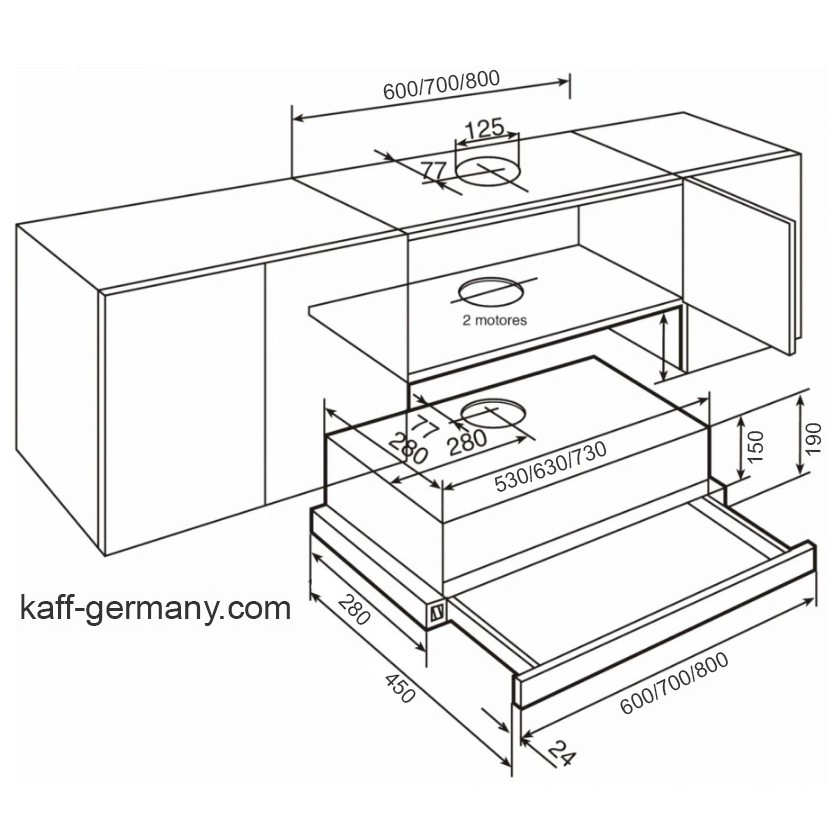 600/700/800

125

77

2 motores

77

280

280

530/630/730

150

190

kaff-germany.com

280

450

600/700/800

24