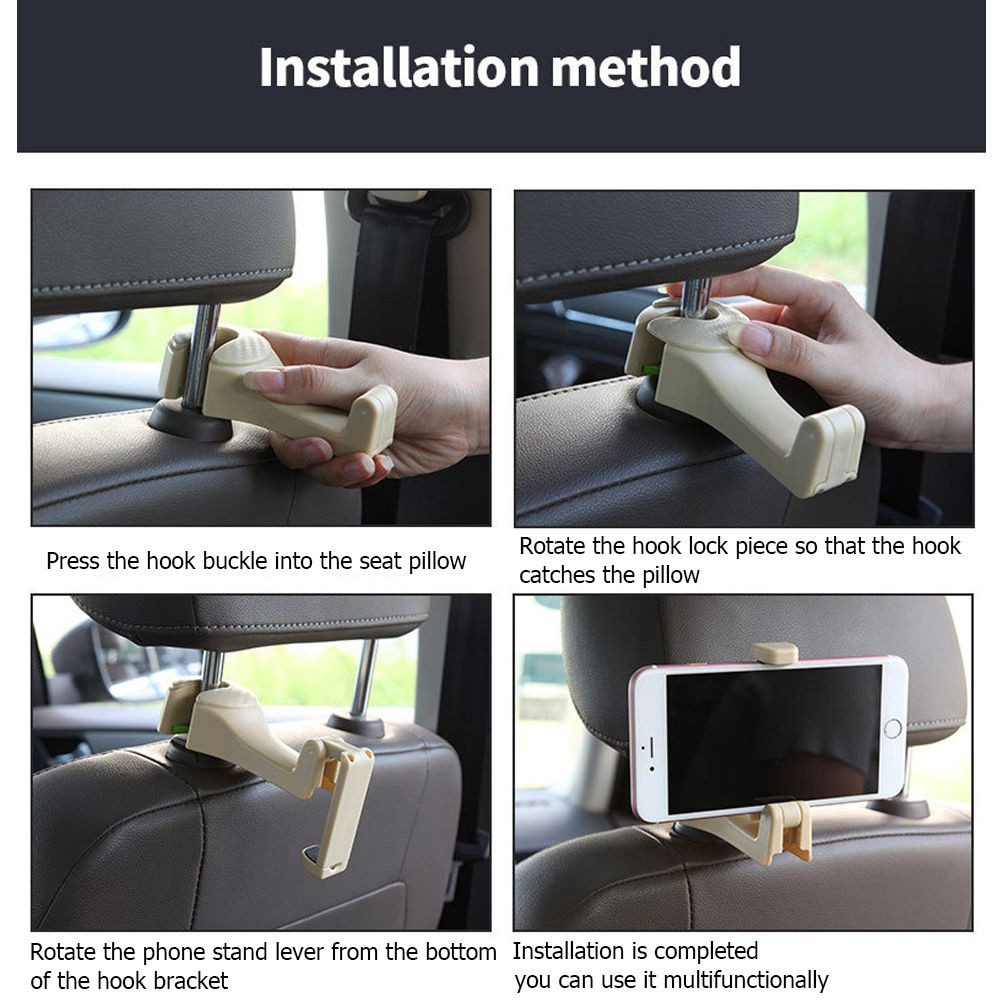 Installation method

Press the hook buckle into the seat pillow

Rotate the hook lock piece so that the hook catches the pillow

Rotate the phone stand lever from the bottom of the hook bracket

Installation is completed
you can use it multifunctionally