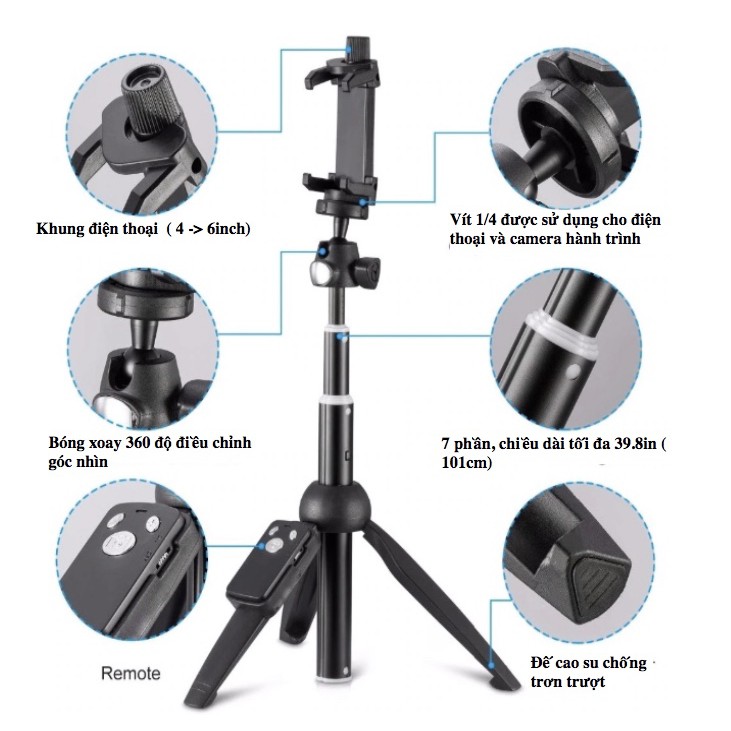 Khung điện thoại ( 4 -> 6inch)

Vít 1/4 được sử dụng cho điện thoại và camera hành trình

Bóng xoay 360 độ điều chỉnh góc nhìn

7 phần, chiều dài tối đa 39.8in ( 101cm)

Remote

Đế cao su chống trơn trượt