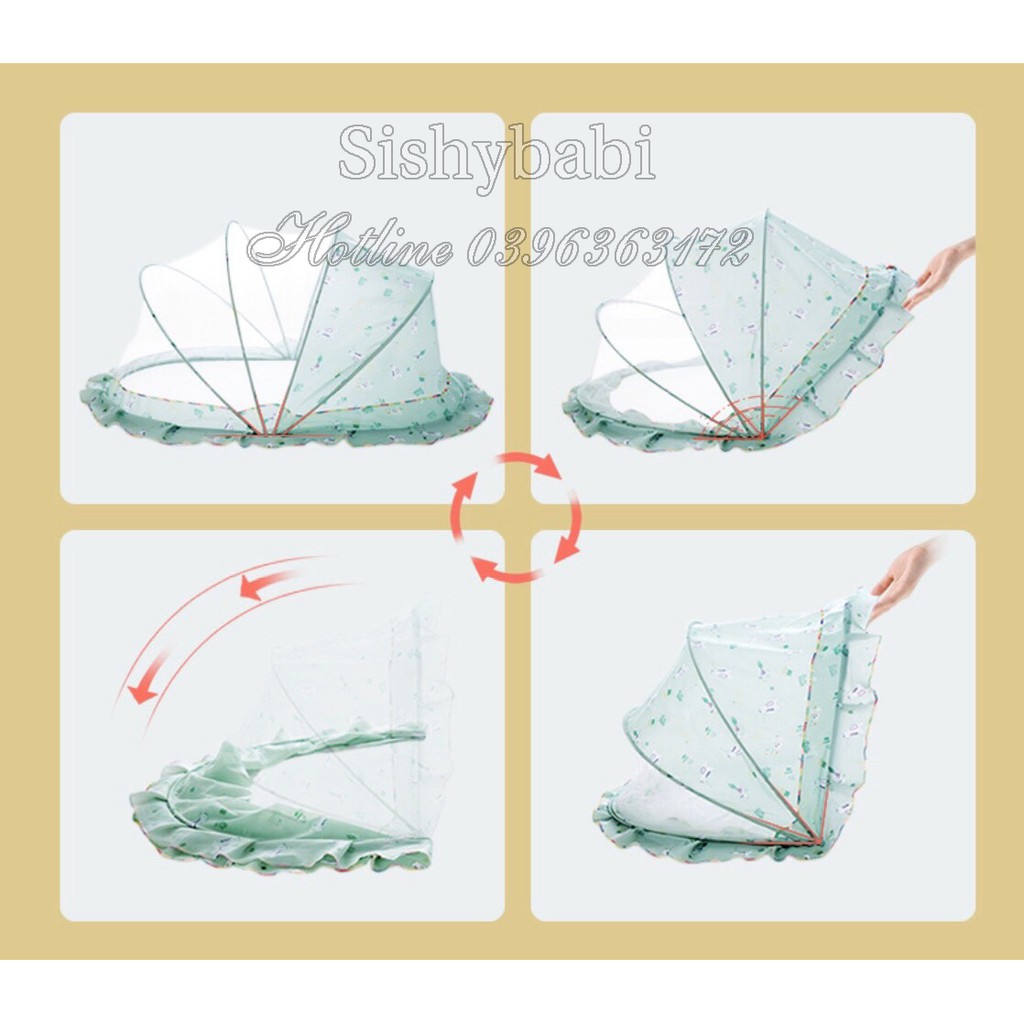 Sishybabi
Hotline 0396363172