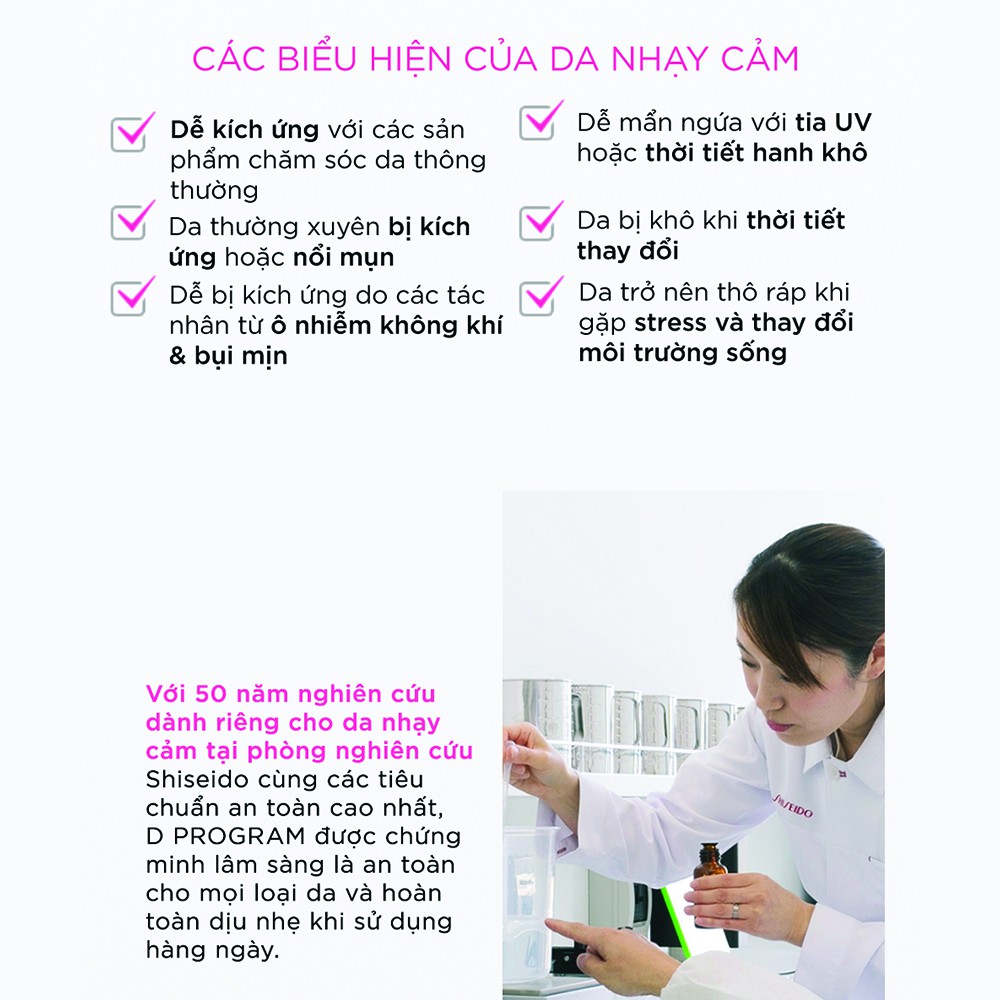 CÁC BIỂU HIỆN CỦA DA NHẠY CẢM

Dễ kích ứng với các sản phẩm chăm sóc da thông thường

Da thường xuyên bị kích ứng hoặc nổi mụn

Dễ bị kích ứng do các tác nhân từ ô nhiễm không khí & bụi mịn

Dễ mẩn ngứa với tia UV hoặc thời tiết hanh khô

Da bị khô khi thời tiết thay đổi

Da trở nên thô ráp khi gặp stress và thay đổi môi trường sống

Với 50 năm nghiên cứu dành riêng cho da nhạy cảm tại phòng nghiên cứu Shiseido cùng các tiêu chuẩn an toàn cao nhất, D PROGRAM được chứng minh lâm sàng là an toàn cho mọi loại da và hoàn toàn dịu nhẹ khi sử dụng hàng ngày.

SHISEIDO