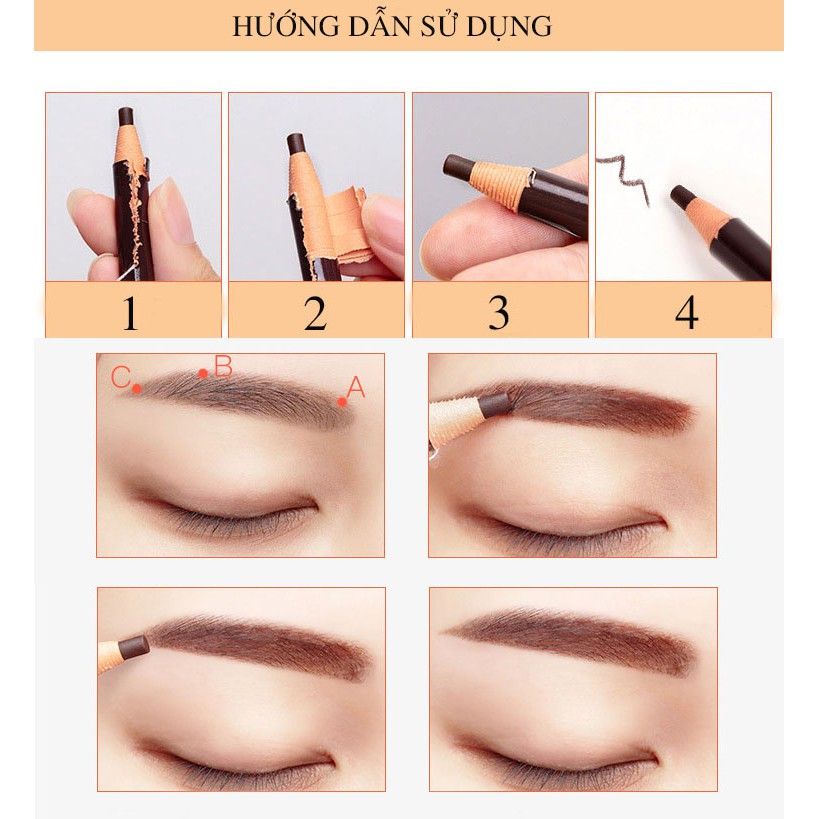 HƯỚNG DẪN SỬ DỤNG

1

2

3

4

C
B
A