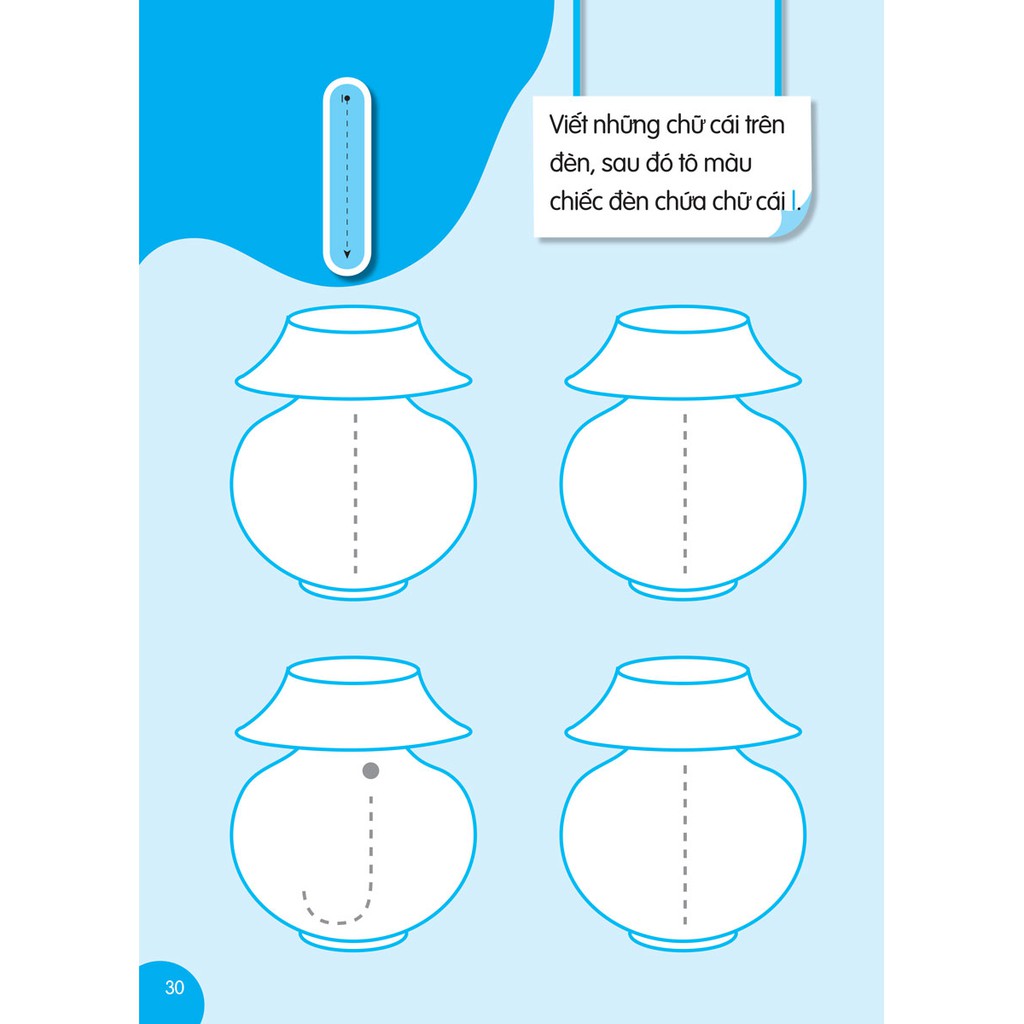 Viết những chữ cái trên đèn, sau đó tô màu chiếc đèn chứa chữ cái l.

30