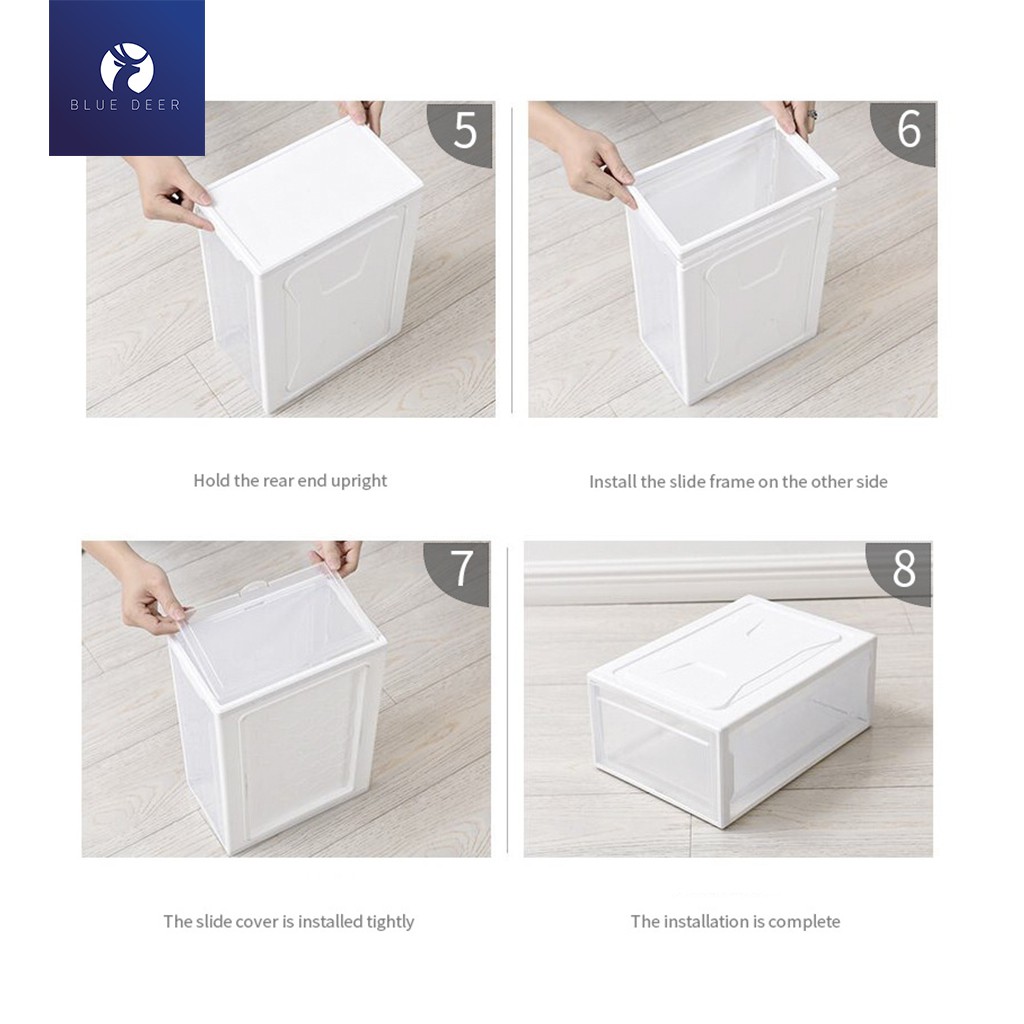 BLUE DEER

5

Hold the rear end upright

6

Install the slide frame on the other side

7

The slide cover is installed tightly

8

The installation is complete