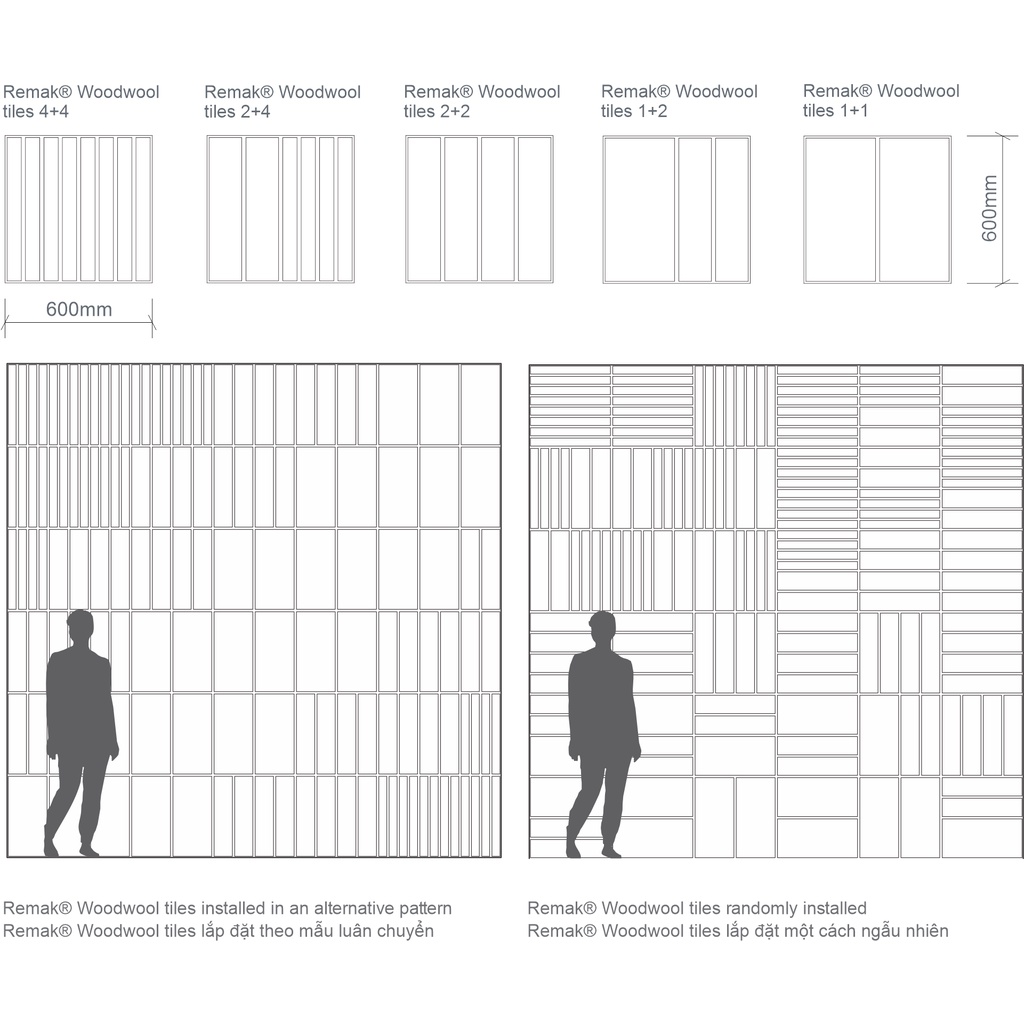 Remak® Woodwool tiles 4+4

Remak® Woodwool tiles 2+4

Remak® Woodwool tiles 2+2

Remak® Woodwool tiles 1+2

Remak® Woodwool tiles 1+1

600mm

600mm

Remak® Woodwool tiles installed in an alternative pattern
Remak® Woodwool tiles lắp đặt theo mẫu luân chuyển

Remak® Woodwool tiles randomly installed
Remak® Woodwool tiles lắp đặt một cách ngẫu nhiên