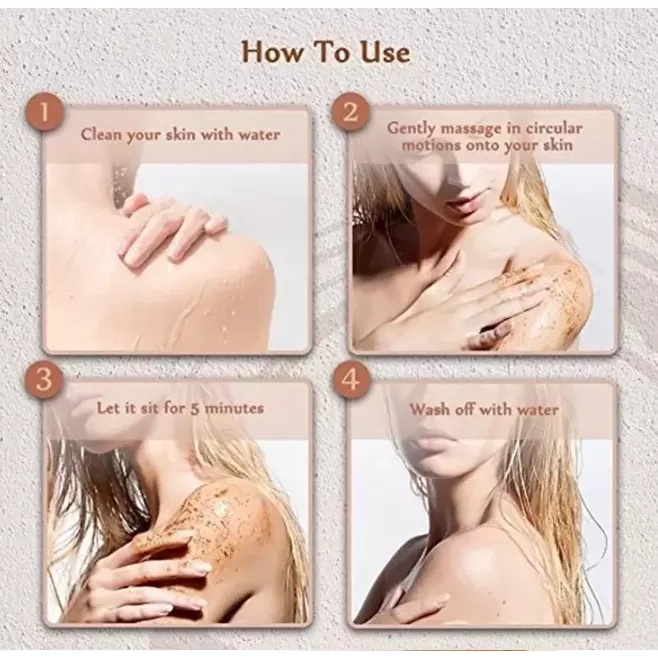 How To Use

1

Clean your skin with water

2

Gently massage in circular motions onto your skin

3

Let it sit for 5 minutes

4

Wash off with water