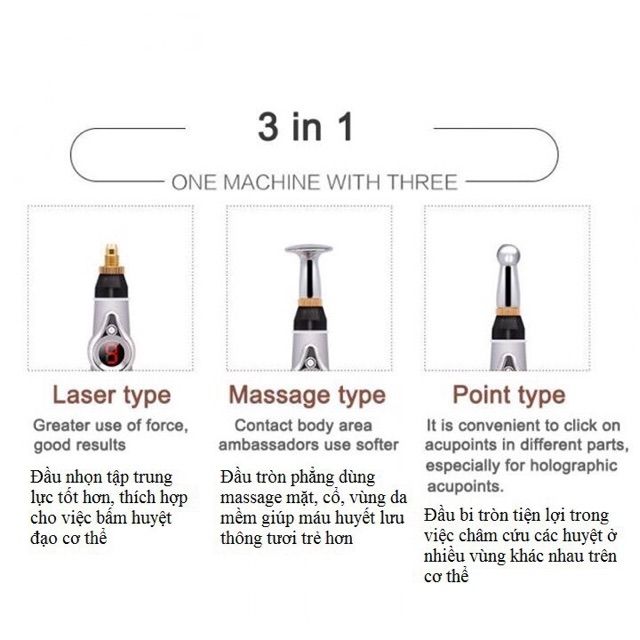 3 in 1

ONE MACHINE WITH THREE

Laser type

Greater use of force, good results

Đầu nhọn tập trung lực tốt hơn, thích hợp cho việc bấm huyệt đạo cơ thể

Massage type

Contact body area ambassadors use softer

Đầu tròn phẳng dùng massage mặt, cổ, vùng da mềm giúp máu huyết lưu thông tươi trẻ hơn

Point type

It is convenient to click on acupoints in different parts, especially for holographic acupoints.

Đầu bi tròn tiện lợi trong việc châm cứu các huyệt ở nhiều vùng khác nhau trên cơ thể