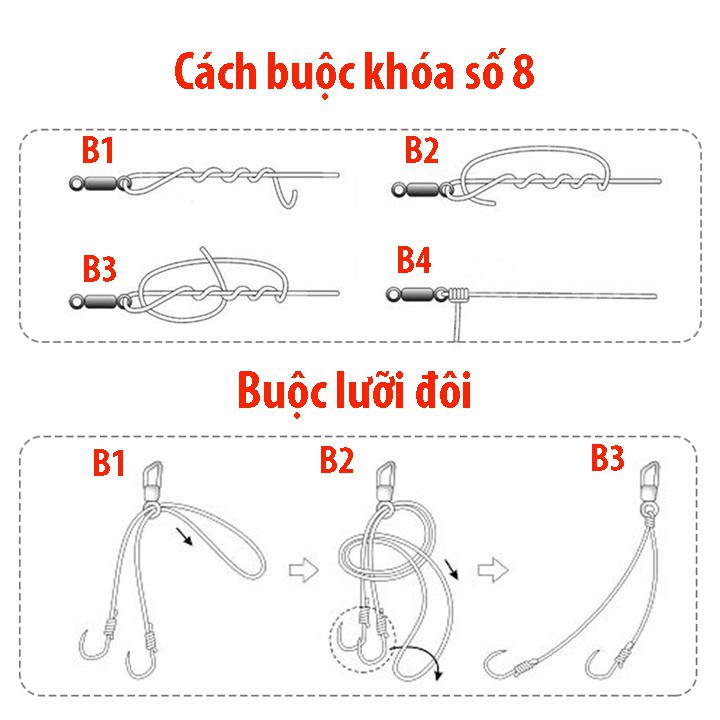 Cách buộc khóa số 8

B1

B2

B3

B4

Buộc lưỡi đôi

B1

B2

B3