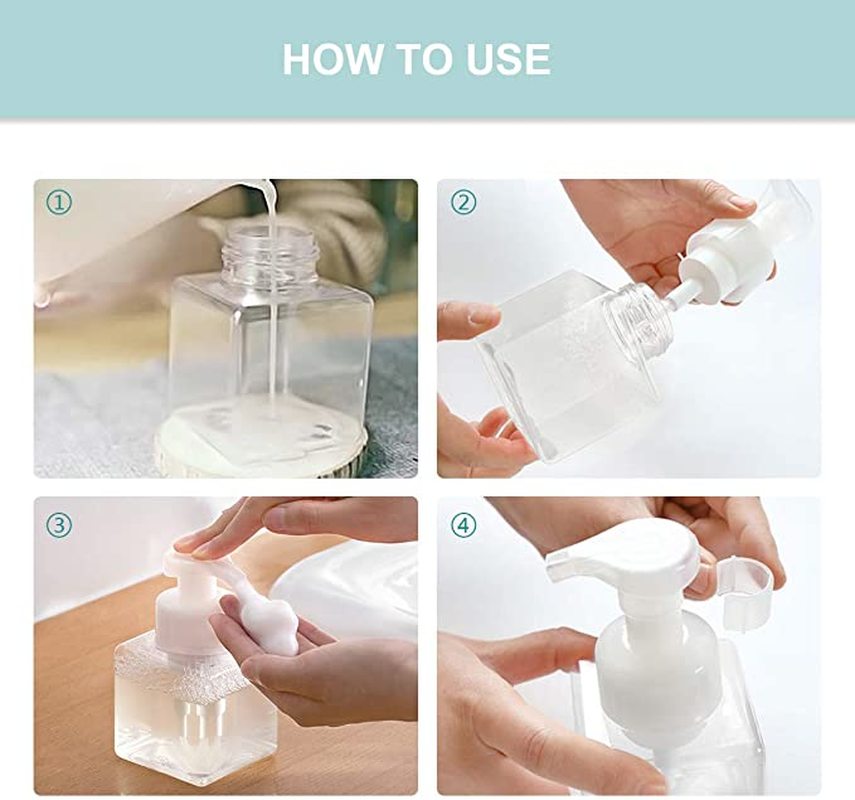 HOW TO USE

①

②

③

④