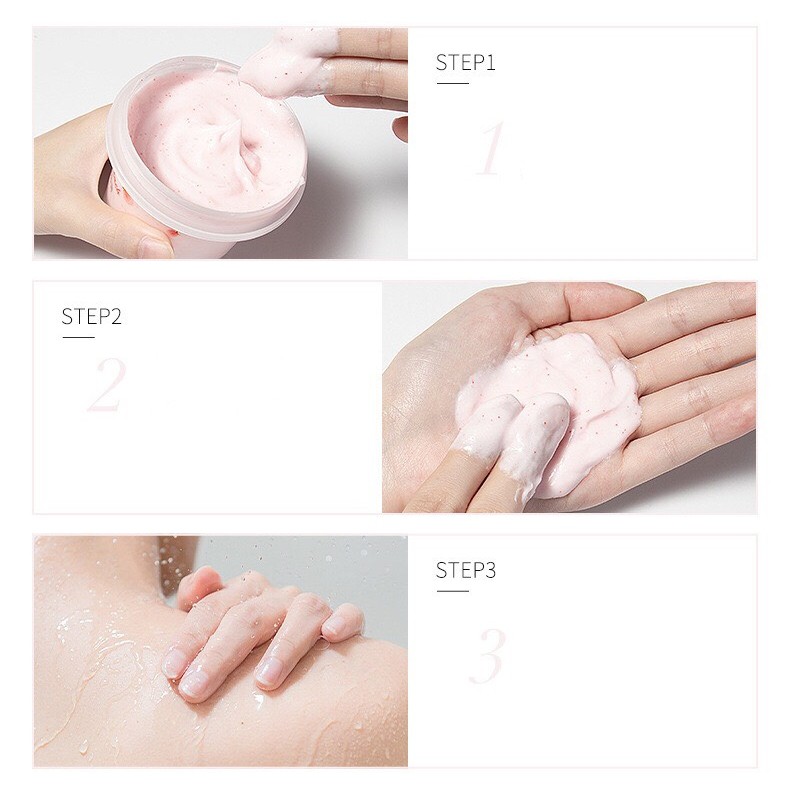 STEP1

1

STEP2

2

STEP3

3