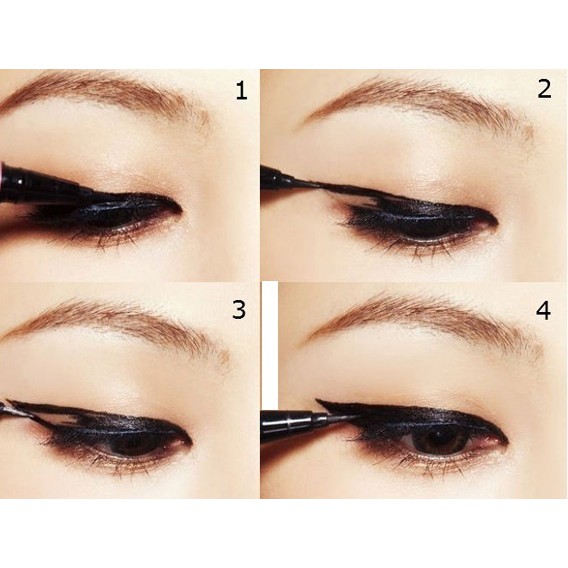 1
2
3
4