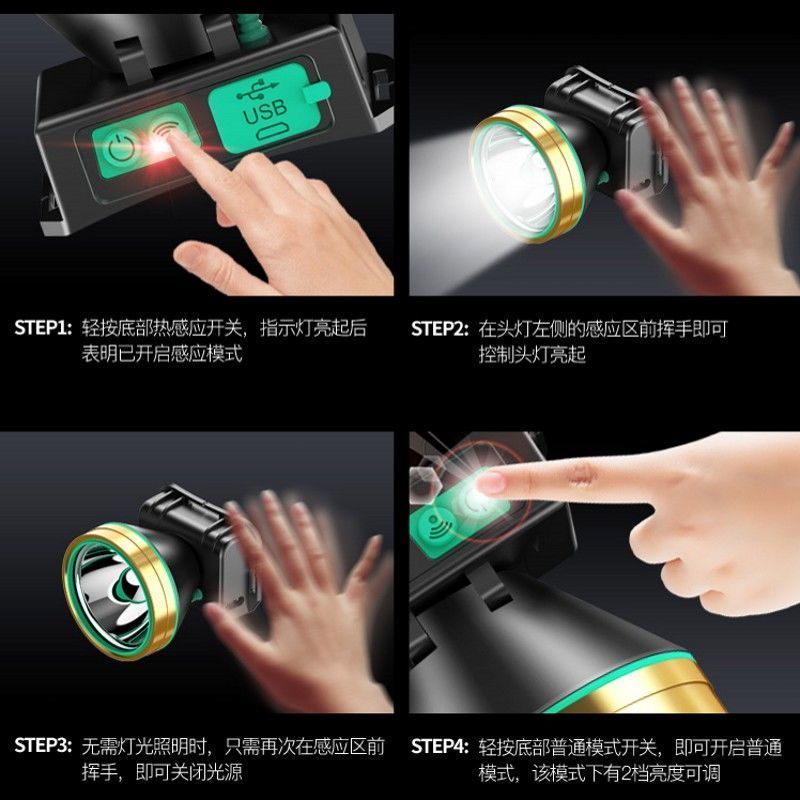 USB

STEP1: 轻按底部热感应开关，指示灯亮起后表明已开启感应模式

STEP2: 在头灯左侧的感应区前挥手即可控制头灯亮起

STEP3: 无需灯光照明时，只需再次在感应区前挥手，即可关闭光源

STEP4: 轻按底部普通模式开关，即可开启普通模式，该模式下有2档亮度可调