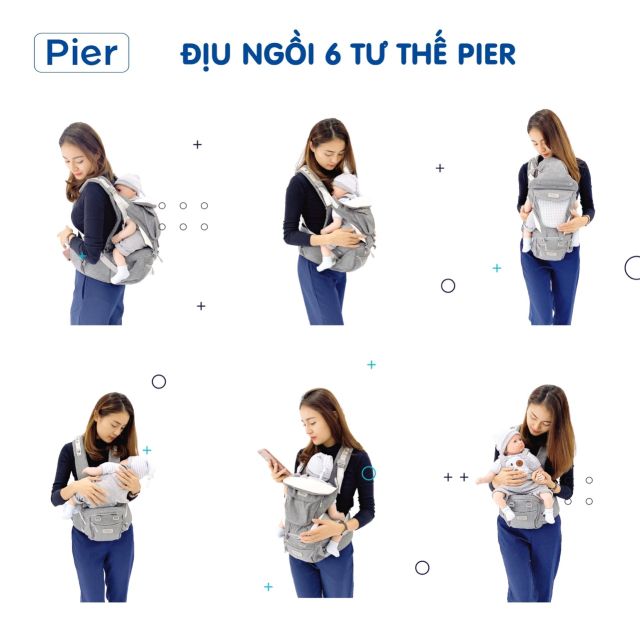 Pier

ĐỊU NGỒI 6 TƯ THẾ PIER