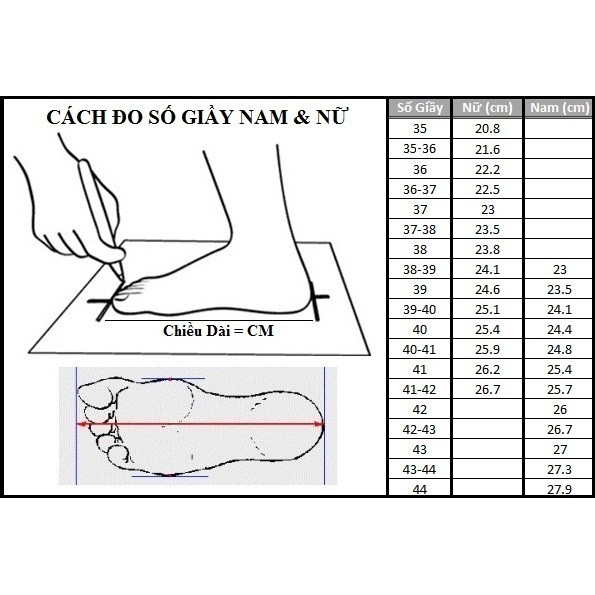 CÁCH ĐO SỐ GIẦY NAM & NỮ

Chiều Dài = CM

| Số Giầy | Nữ (cm) | Nam (cm) |
|---|---|---|
| 35 | 20.8 | |
| 35-36 | 21.6 | |
| 36 | 22.2 | |
| 36-37 | 22.5 | |
| 37 | 23 | |
| 37-38 | 23.5 | |
| 38 | 23.8 | |
| 38-39 | 24.1 | 23 |
| 39 | 24.6 | 23.5 |
| 39-40 | 25.1 | 24.1 |
| 40 | 25.4 | 24.4 |
| 40-41 | 25.9 | 24.8 |
| 41 | 26.2 | 25.4 |
| 41-42 | 26.7 | 25.7 |
| 42 | | 26 |
| 42-43 | | 26.7 |
| 43 | | 27 |
| 43-44 | | 27.3 |
| 44 | | 27.9 |