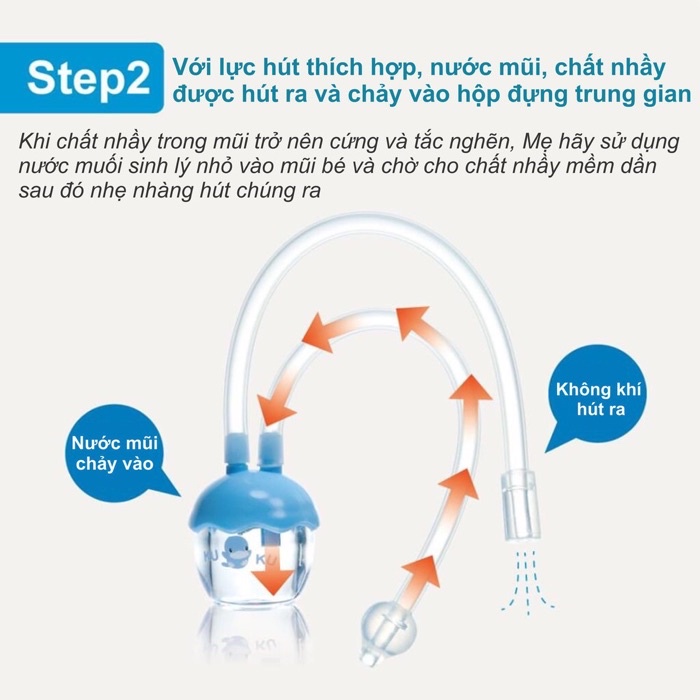 Step2

Với lực hút thích hợp, nước mũi, chất nhầy được hút ra và chảy vào hộp đựng trung gian

Khi chất nhầy trong mũi trở nên cứng và tắc nghẽn, Mẹ hãy sử dụng nước muối sinh lý nhỏ vào mũi bé và chờ cho chất nhầy mềm dần sau đó nhẹ nhàng hút chúng ra

Không khí hút ra

Nước mũi chảy vào

KU KU