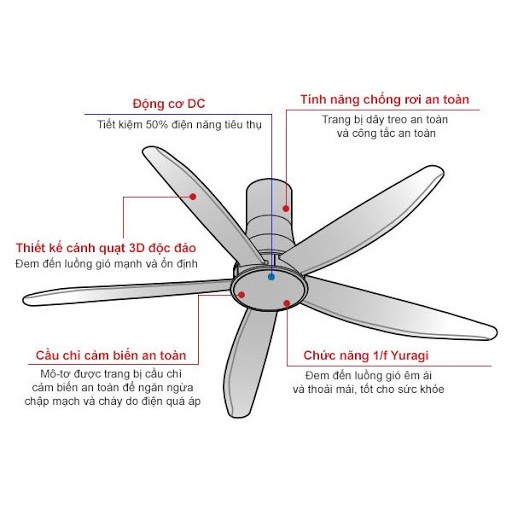 Động cơ DC
Tiết kiệm 50% điện năng tiêu thụ

Tính năng chống rơi an toàn
Trang bị dây treo an toàn và công tắc an toàn

Thiết kế cánh quạt 3D độc đáo
Đem đến luồng gió mạnh và ổn định

Cầu chì cảm biến an toàn
Mô-tơ được trang bị cầu chì cảm biến an toàn để ngăn ngừa chập mạch và cháy do điện quá áp

Chức năng 1/f Yuragi
Đem đến luồng gió êm ái và thoải mái, tốt cho sức khỏe