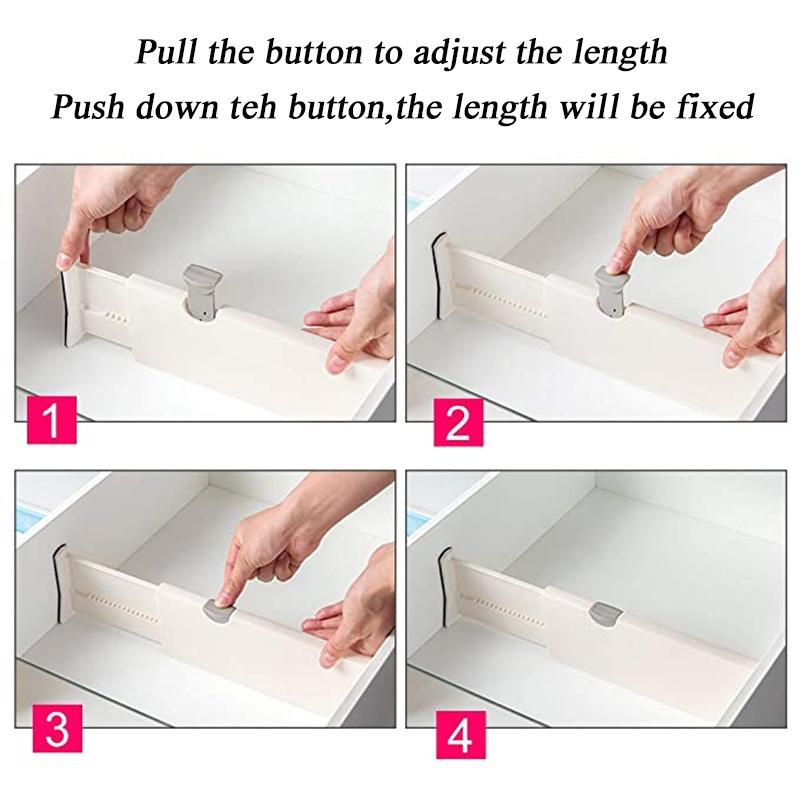 Pull the button to adjust the length
Push down teh button,the length will be fixed

1

2

3

4