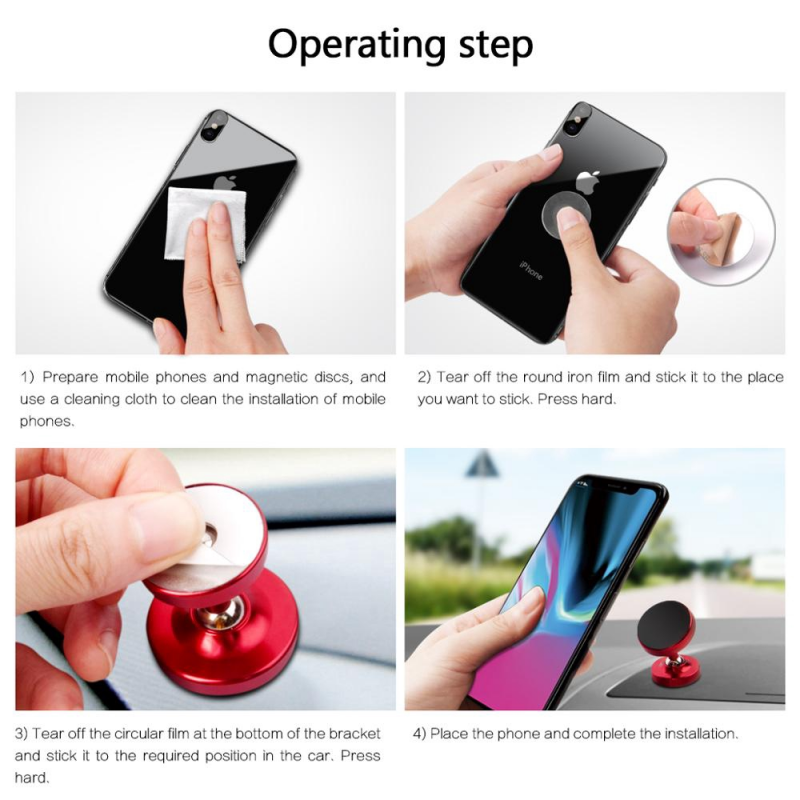 Operating step

iPhone

1) Prepare mobile phones and magnetic discs, and use a cleaning cloth to clean the installation of mobile phones.

2) Tear off the round iron film and stick it to the place you want to stick. Press hard.

3) Tear off the circular film at the bottom of the bracket and stick it to the required position in the car. Press hard.

4) Place the phone and complete the installation.