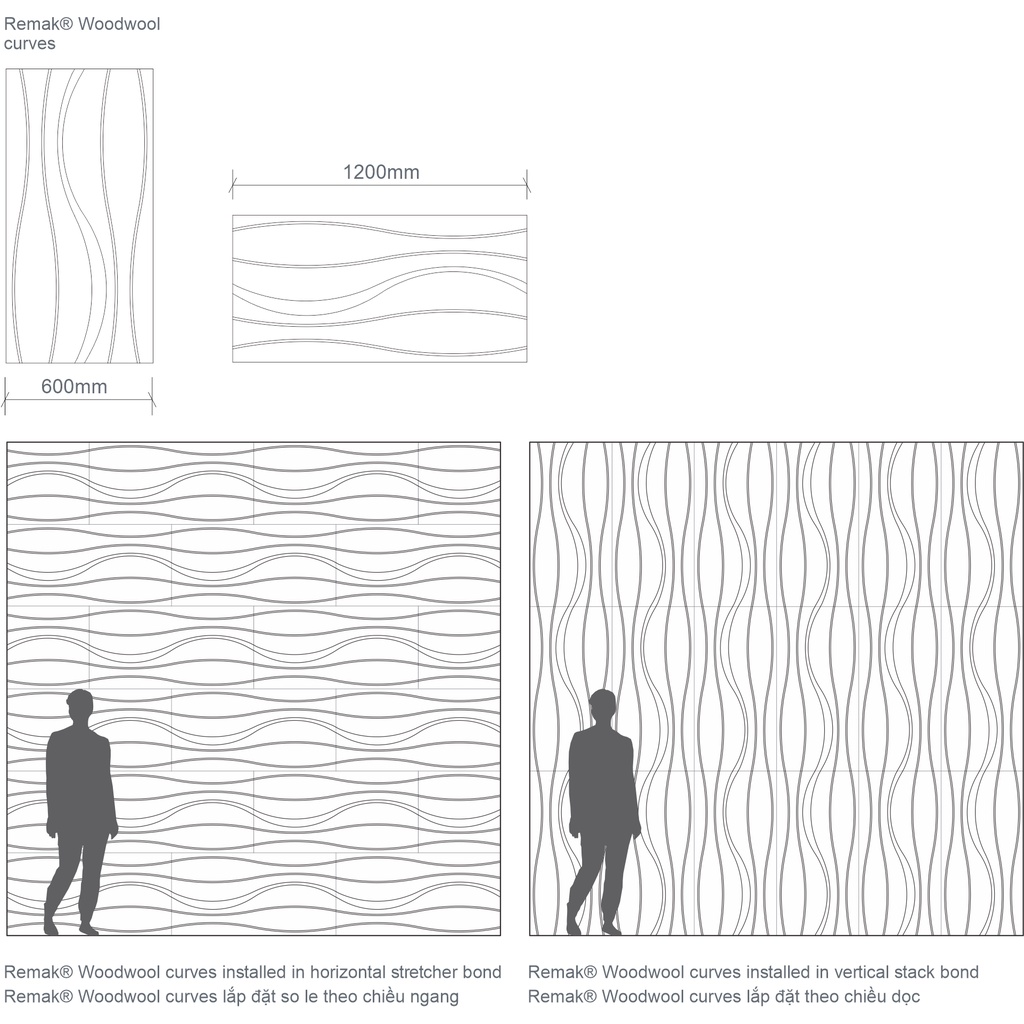 Remak® Woodwool curves

1200mm

600mm

Remak® Woodwool curves installed in horizontal stretcher bond
Remak® Woodwool curves lắp đặt so le theo chiều ngang

Remak® Woodwool curves installed in vertical stack bond
Remak® Woodwool curves lắp đặt theo chiều dọc