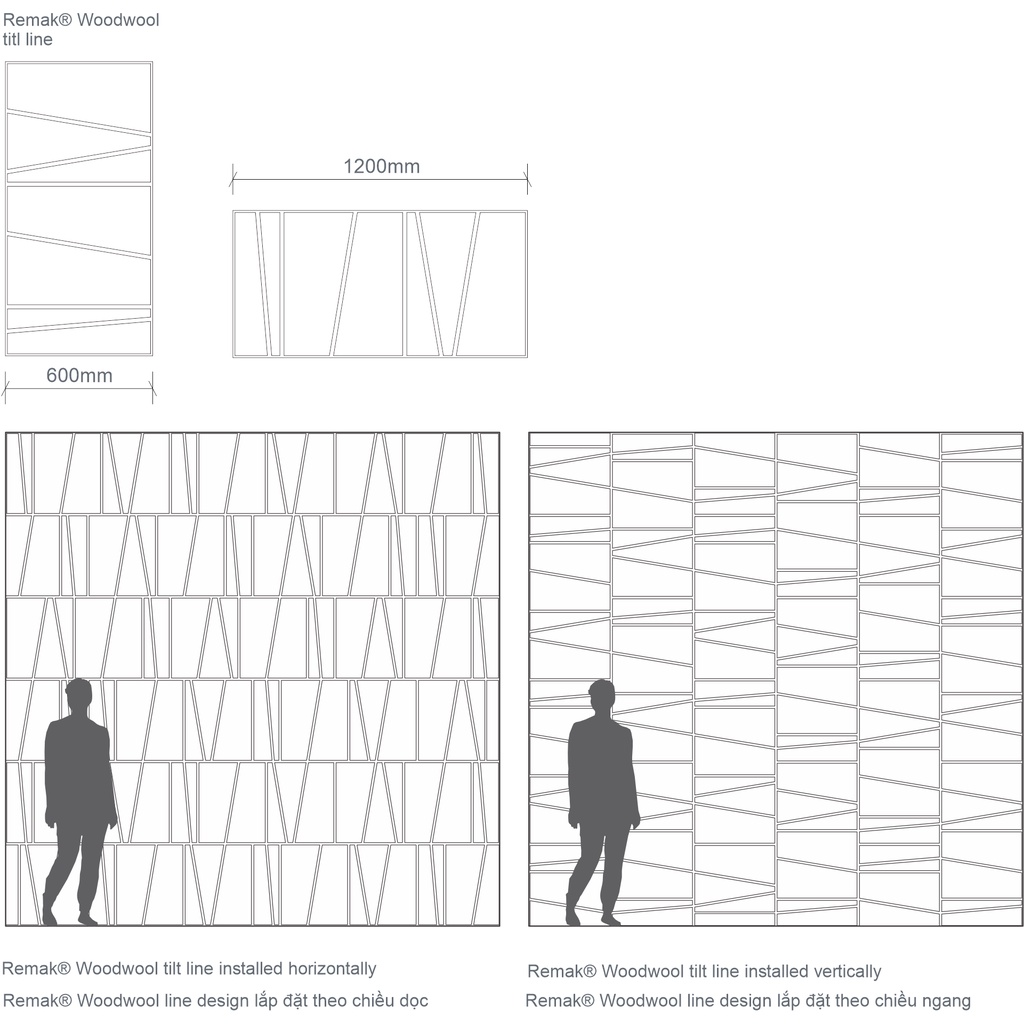 Remak® Woodwool titl line

1200mm

600mm

Remak® Woodwool tilt line installed horizontally

Remak® Woodwool line design lắp đặt theo chiều dọc

Remak® Woodwool tilt line installed vertically

Remak® Woodwool line design lắp đặt theo chiều ngang