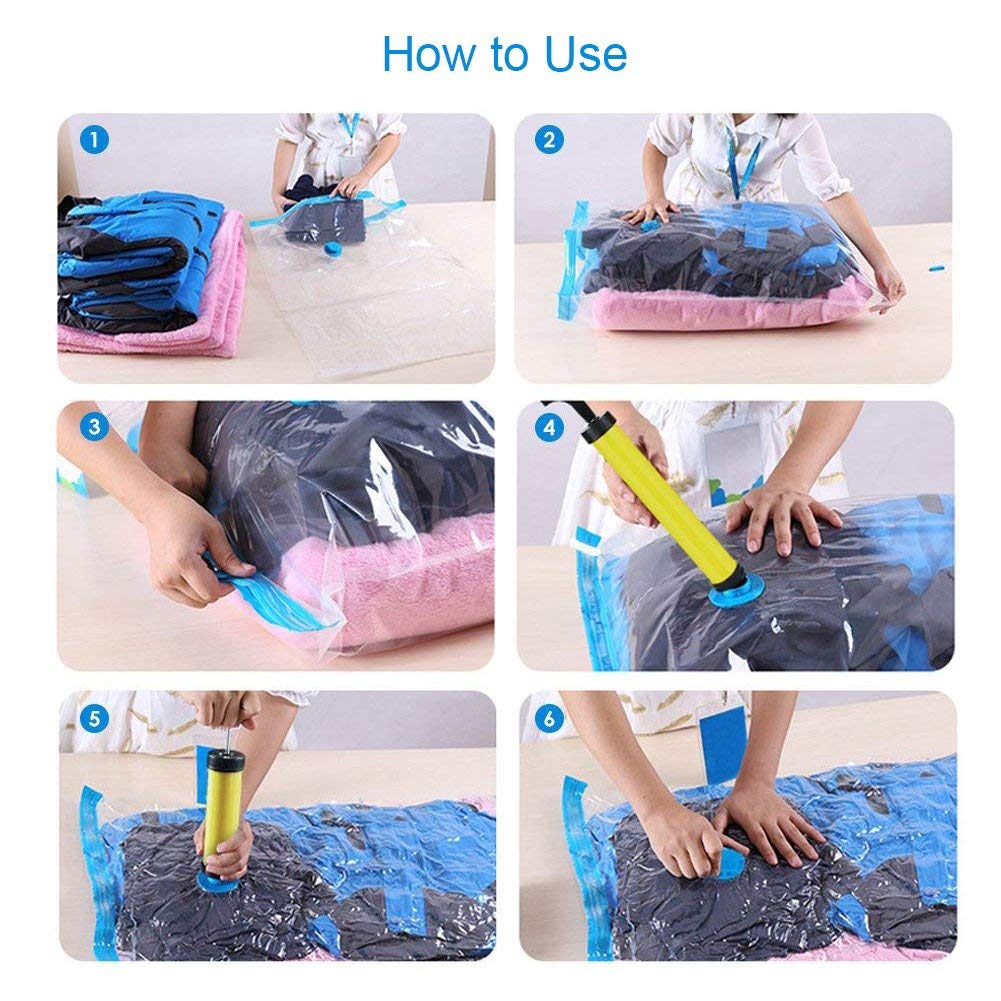 How to Use

1

2

3

4

5

6