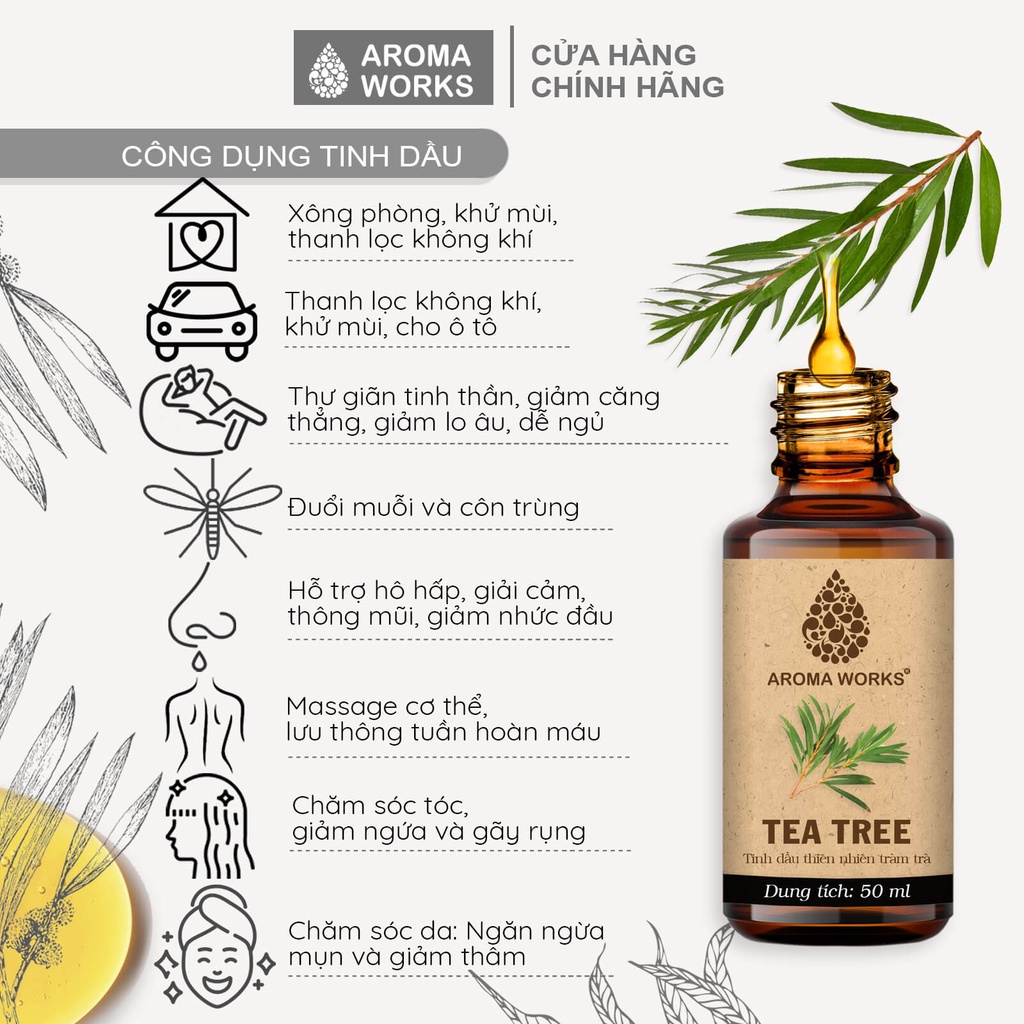 AROMA WORKS

CỬA HÀNG CHÍNH HÃNG

CÔNG DỤNG TINH DẦU

Xông phòng, khử mùi, thanh lọc không khí

Thanh lọc không khí, khử mùi, cho ô tô

Thư giãn tinh thần, giảm căng thẳng, giảm lo âu, dễ ngủ

Đuổi muỗi và côn trùng

Hỗ trợ hô hấp, giải cảm, thông mũi, giảm nhức đầu

Massage cơ thể, lưu thông tuần hoàn máu

Chăm sóc tóc, giảm ngứa và gãy rụng

Chăm sóc da: Ngăn ngừa mụn và giảm thâm

AROMA WORKS®

TEA TREE

Tinh dầu thiên nhiên tràm trà

Dung tích: 50 ml