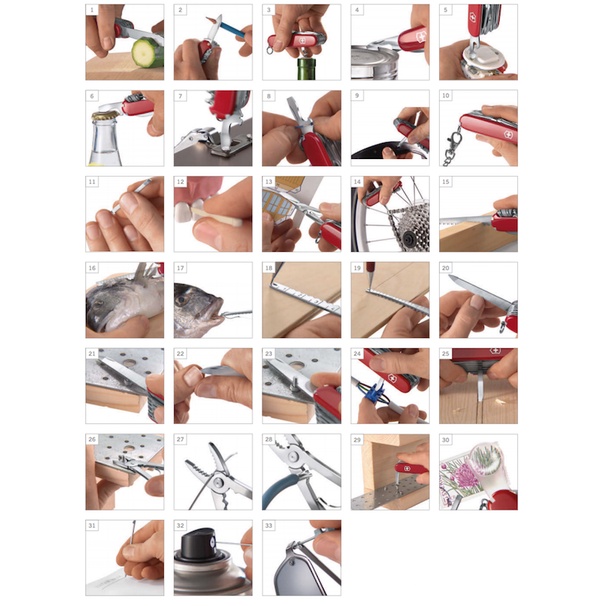 1
2
3
4
5
6
7
8
9
10
11
12
13
14
15
16
17
18
19
20
21
22
23
24
25
26
27
28
29
30
31
32
33