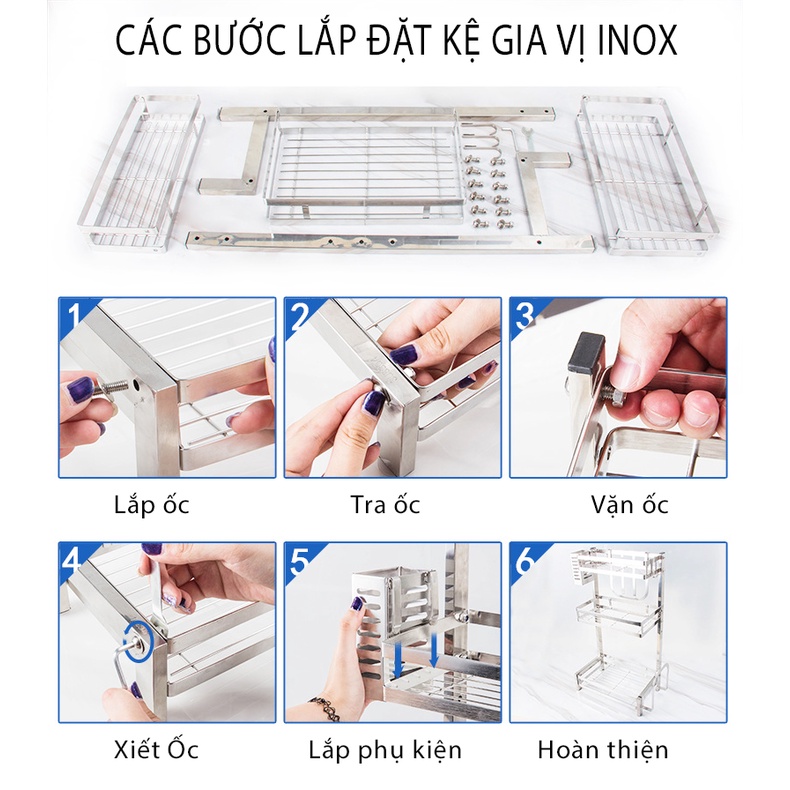 CÁC BƯỚC LẮP ĐẶT KỆ GIA VỊ INOX

1
Lắp ốc

2
Tra ốc

3
Vặn ốc

4
Xiết Ốc

5
Lắp phụ kiện

6
Hoàn thiện