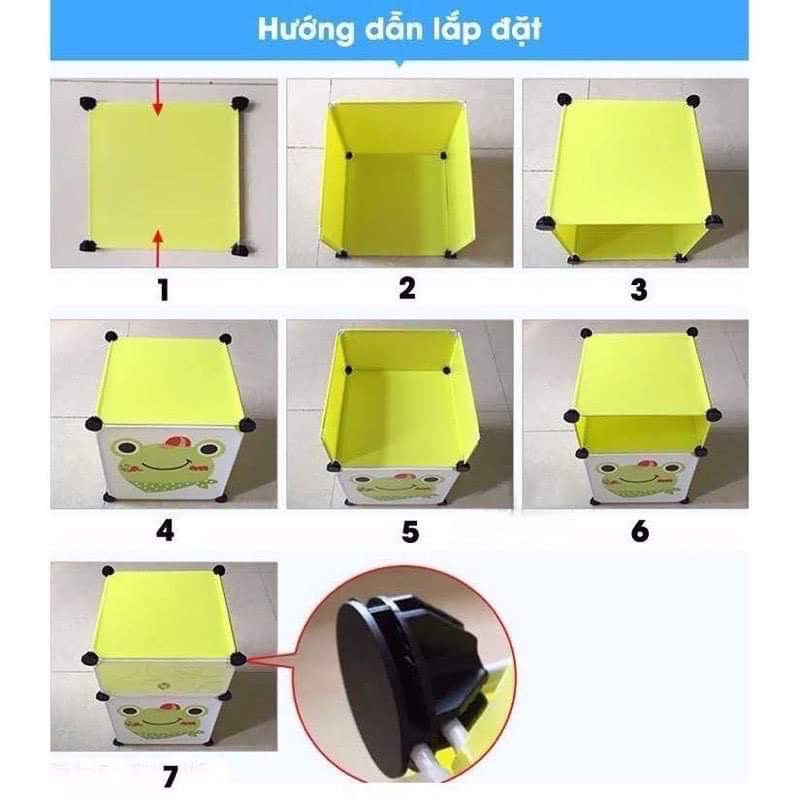 Hướng dẫn lắp đặt

1

2

3

4

5

6

7