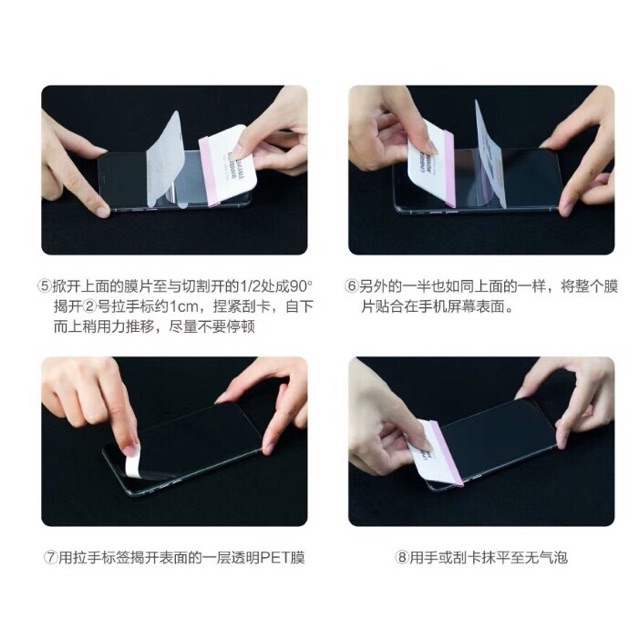 ⑤掀开上面的膜片至与切割开的1/2处成90°揭开②号拉手标约1cm，捏紧刮卡，自下而上稍用力推移，尽量不要停顿

⑥另外的一半也如同上面的一样，将整个膜片贴合在手机屏幕表面。

⑦用拉手标签揭开表面的一层透明PET膜

⑧用手或刮卡抹平至无气泡