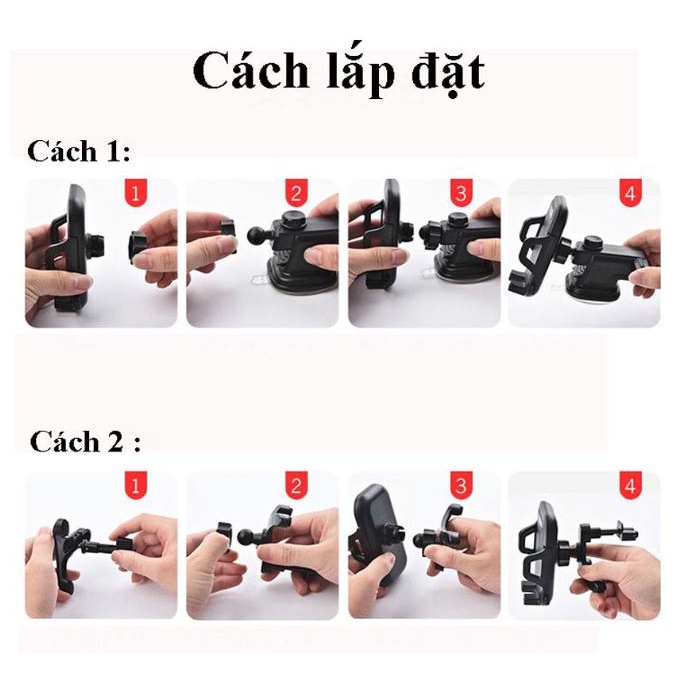 Cách lắp đặt

Cách 1:

1

2

3

4

Cách 2 :

1

2

3

4