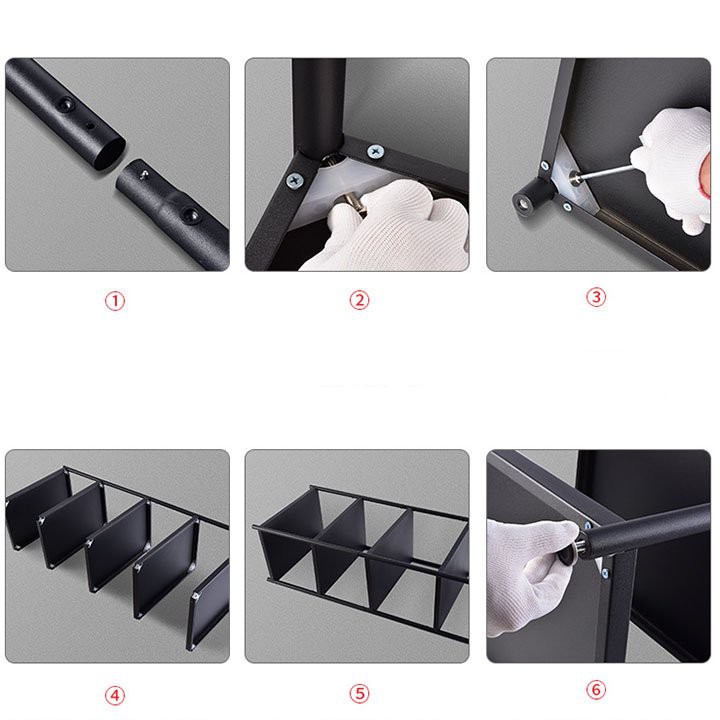 ①

②

③

④

⑤

⑥