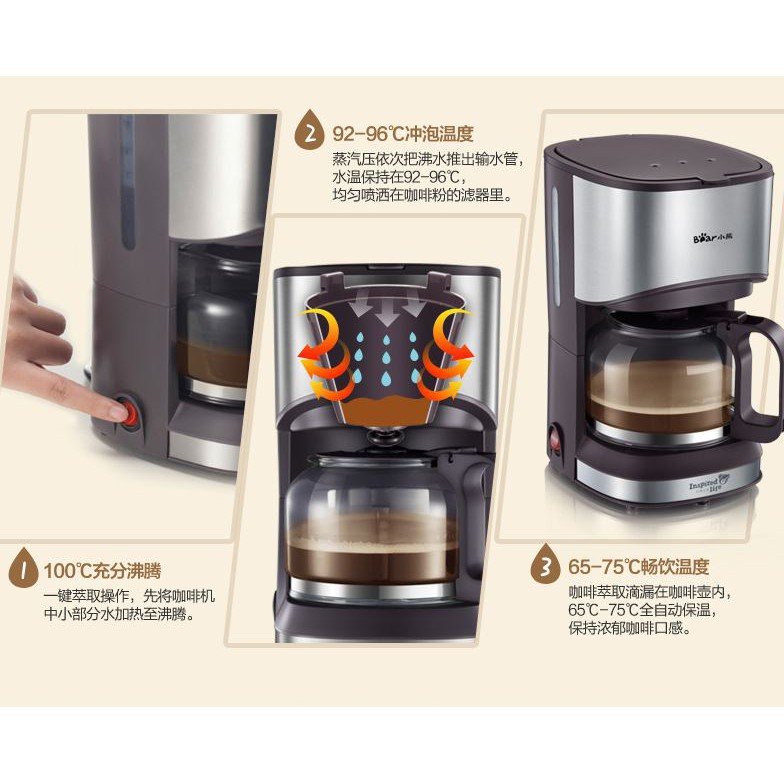 2 92-96℃冲泡温度
蒸汽压依次把沸水推出输水管，水温保持在92-96℃，均匀喷洒在咖啡粉的滤器里。

Bear小熊

Inspired life

1 100℃充分沸腾
一键萃取操作，先将咖啡机中小部分水加热至沸腾。

3 65-75℃畅饮温度
咖啡萃取滴漏在咖啡壶内，65℃-75℃全自动保温，保持浓郁咖啡口感。