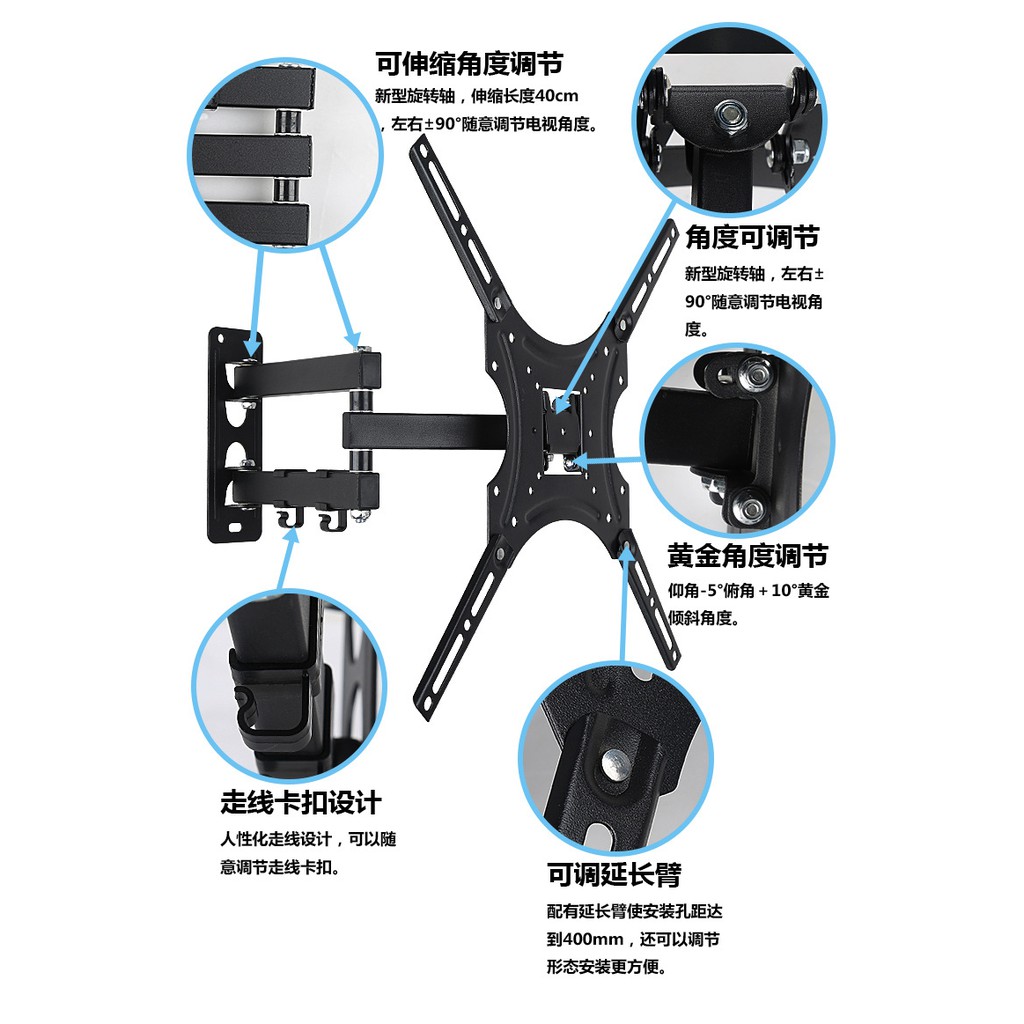 可伸缩角度调节

新型旋转轴，伸缩长度40cm，左右±90°随意调节电视角度。

角度可调节

新型旋转轴，左右±90°随意调节电视角度。

黄金角度调节

仰角-5°俯角+10°黄金倾斜角度。

走线卡扣设计

人性化走线设计，可以随意调节走线卡扣。

可调延长臂

配有延长臂使安装孔距达到400mm，还可以调节形态安装更方便。