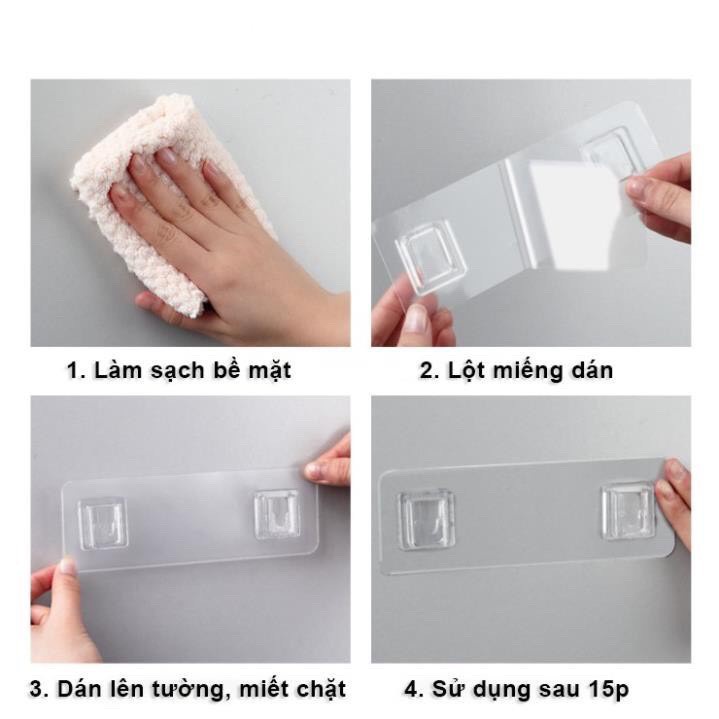 1. Làm sạch bề mặt

2. Lột miếng dán

3. Dán lên tường, miết chặt

4. Sử dụng sau 15p