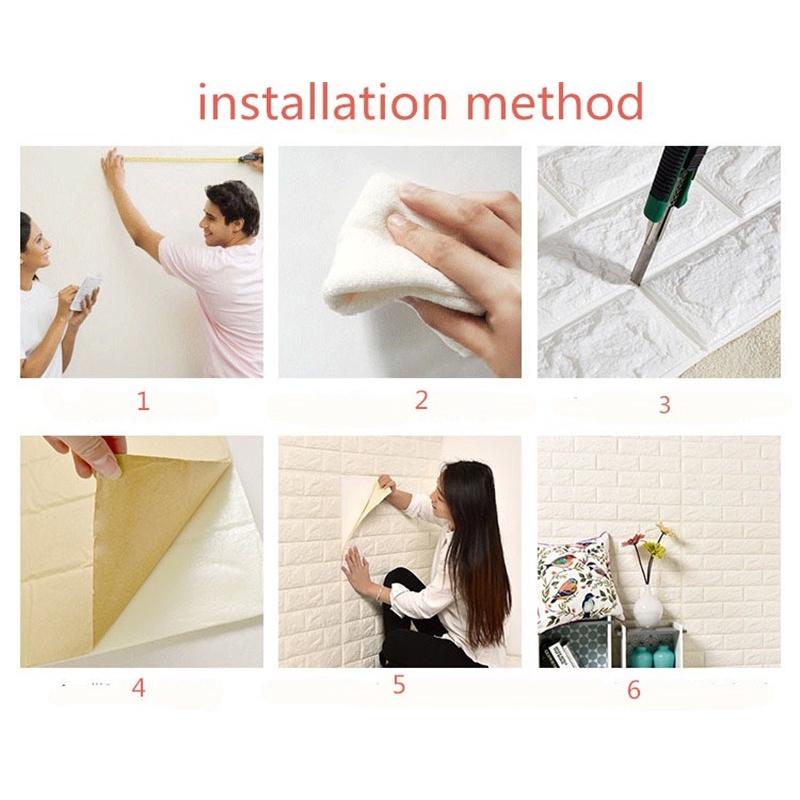 installation method

1

2

3

4

5

6