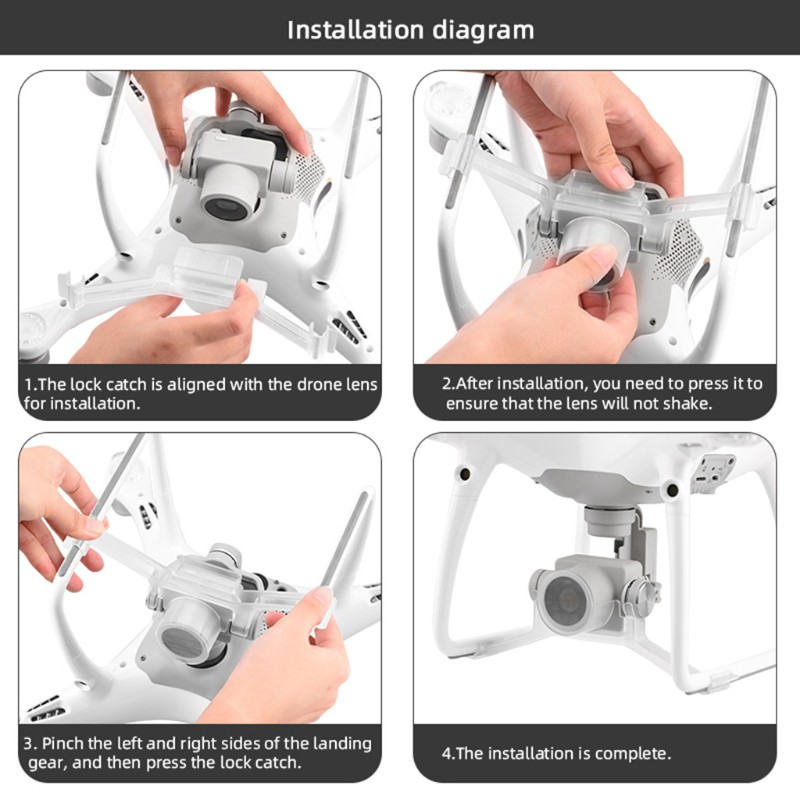 Installation diagram

1.The lock catch is aligned with the drone lens for installation.

2.After installation, you need to press it to ensure that the lens will not shake.

3. Pinch the left and right sides of the landing gear, and then press the lock catch.

4.The installation is complete.