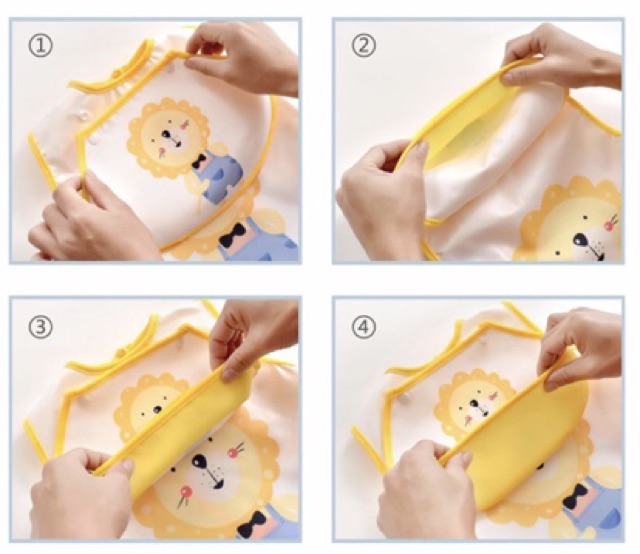 ①

②

③

④