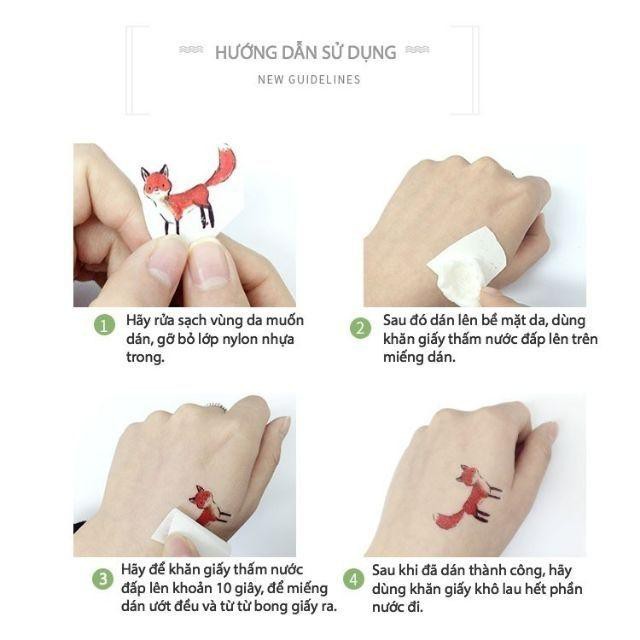 HƯỚNG DẪN SỬ DỤNG

NEW GUIDELINES

1 Hãy rửa sạch vùng da muốn dán, gỡ bỏ lớp nylon nhựa trong.

2 Sau đó dán lên bề mặt da, dùng khăn giấy thấm nước đắp lên trên miếng dán.

3 Hãy để khăn giấy thấm nước đắp lên khoản 10 giây, để miếng dán ướt đều và từ từ bong giấy ra.

4 Sau khi đã dán thành công, hãy dùng khăn giấy khô lau hết phần nước đi.