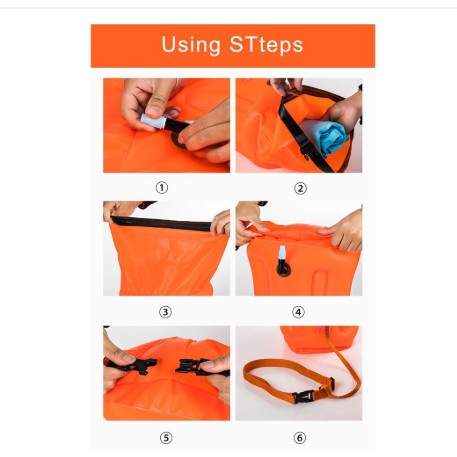 Using STteps

①

②

③

④

⑤

⑥